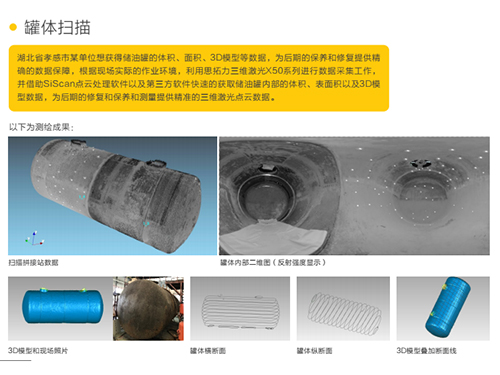 罐体扫描

湖北省孝感市某单位想获得储油罐的体积、面积、3D模型等数据，为后期的保养和修复提供精确的数据保障，根据现场实际的作业环境，利用思拓力三维激光X50系列进行数据采集工作，并借助SiScan点云处理软件以及第三方软件快速的获取储油罐内部的体积、表面积以及3D模型数据，为后期的修复和保养和测量提供精准的三维激光点云数据。

以下为测绘成果：

扫描拼接站数据

罐体内部二维图（反射强度显示）

3D模型和现场照片

罐体横断面

罐体纵断面

3D模型叠加断面线